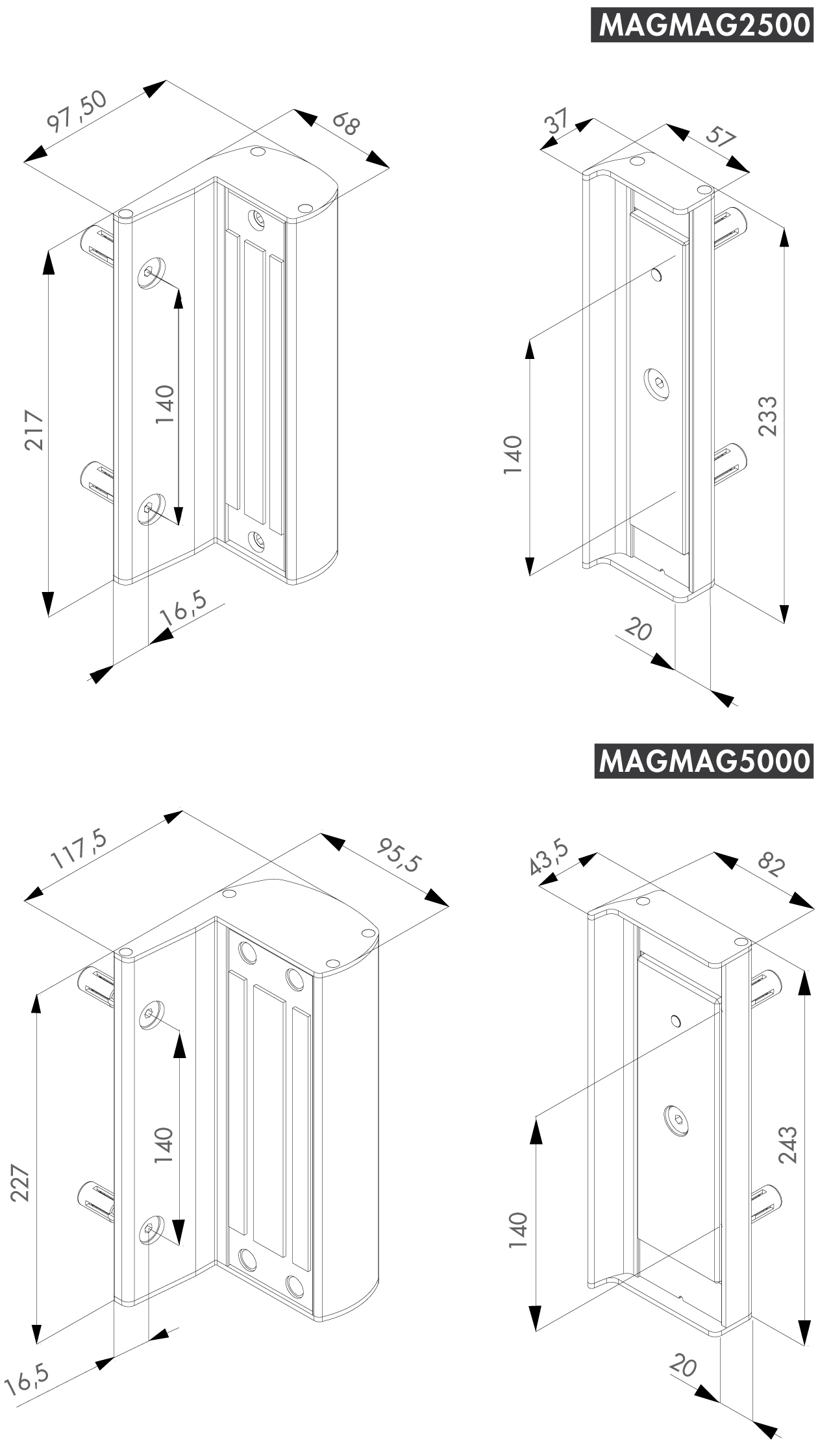 MAGMAG2500

97,50
68
217
140
16,5

37
57
140
233
20

MAGMAG5000

117,5
95,5
227
140
16,5

43,5
82
140
243
20