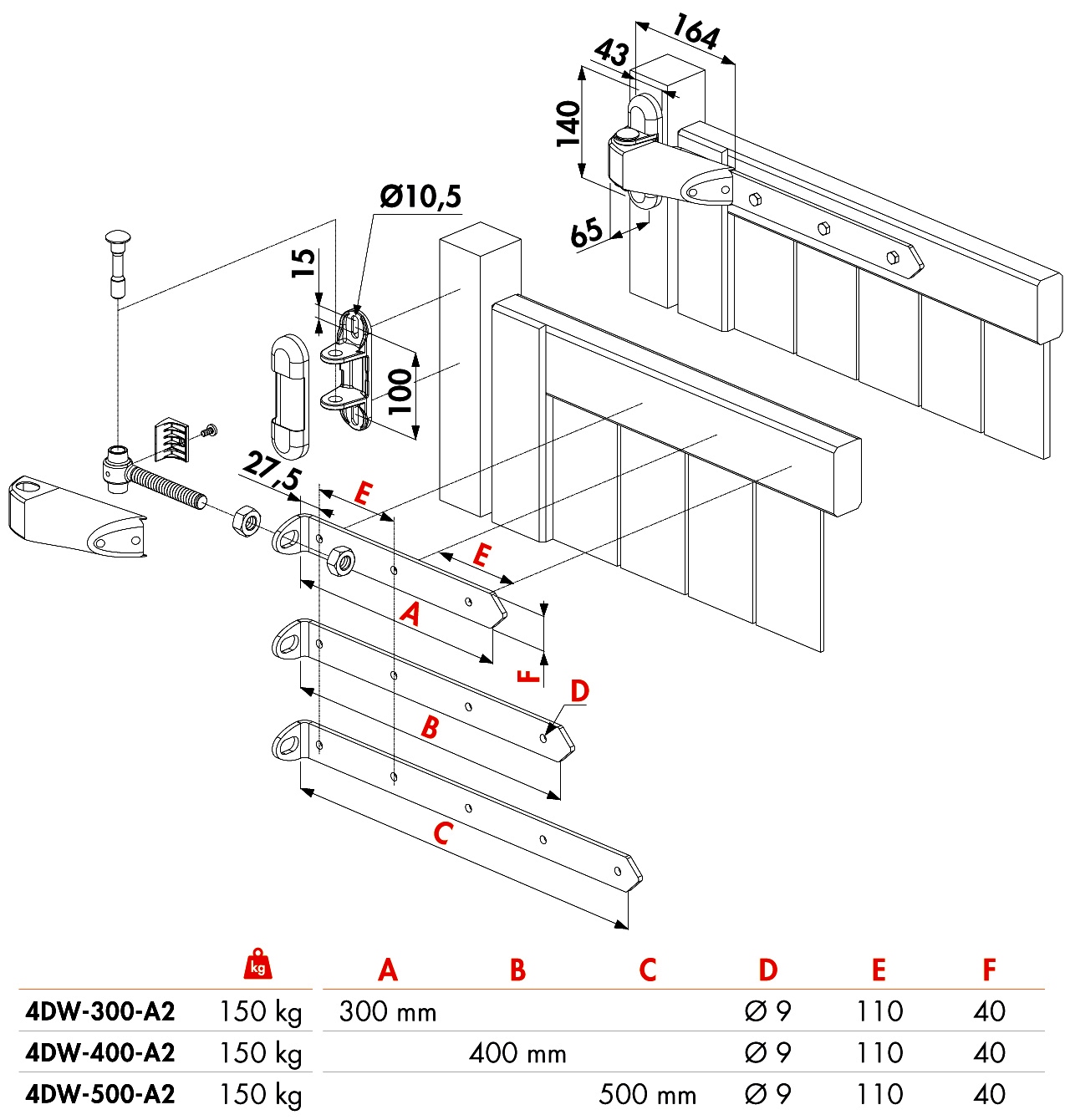 164
43
140
65
Ø10,5
15
100
27,5
E
E
A
F
D
B
C

|  | kg | A | B | C | D | E | F |
|---|---|---|---|---|---|---|---|
| 4DW-300-A2 | 150 kg | 300 mm |  |  | Ø 9 | 110 | 40 |
| 4DW-400-A2 | 150 kg |  | 400 mm |  | Ø 9 | 110 | 40 |
| 4DW-500-A2 | 150 kg |  |  | 500 mm | Ø 9 | 110 | 40 |