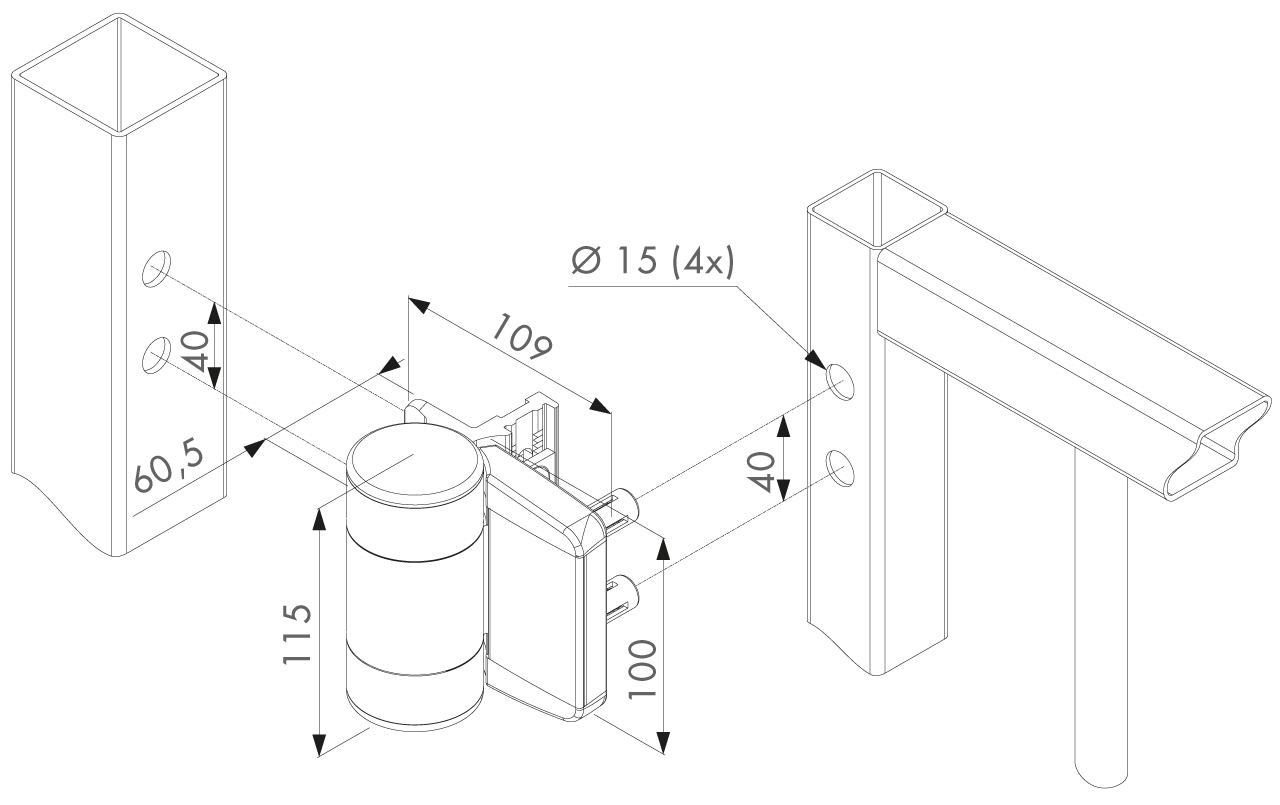 Ø 15 (4x)

109

40

60,5

40

115

100