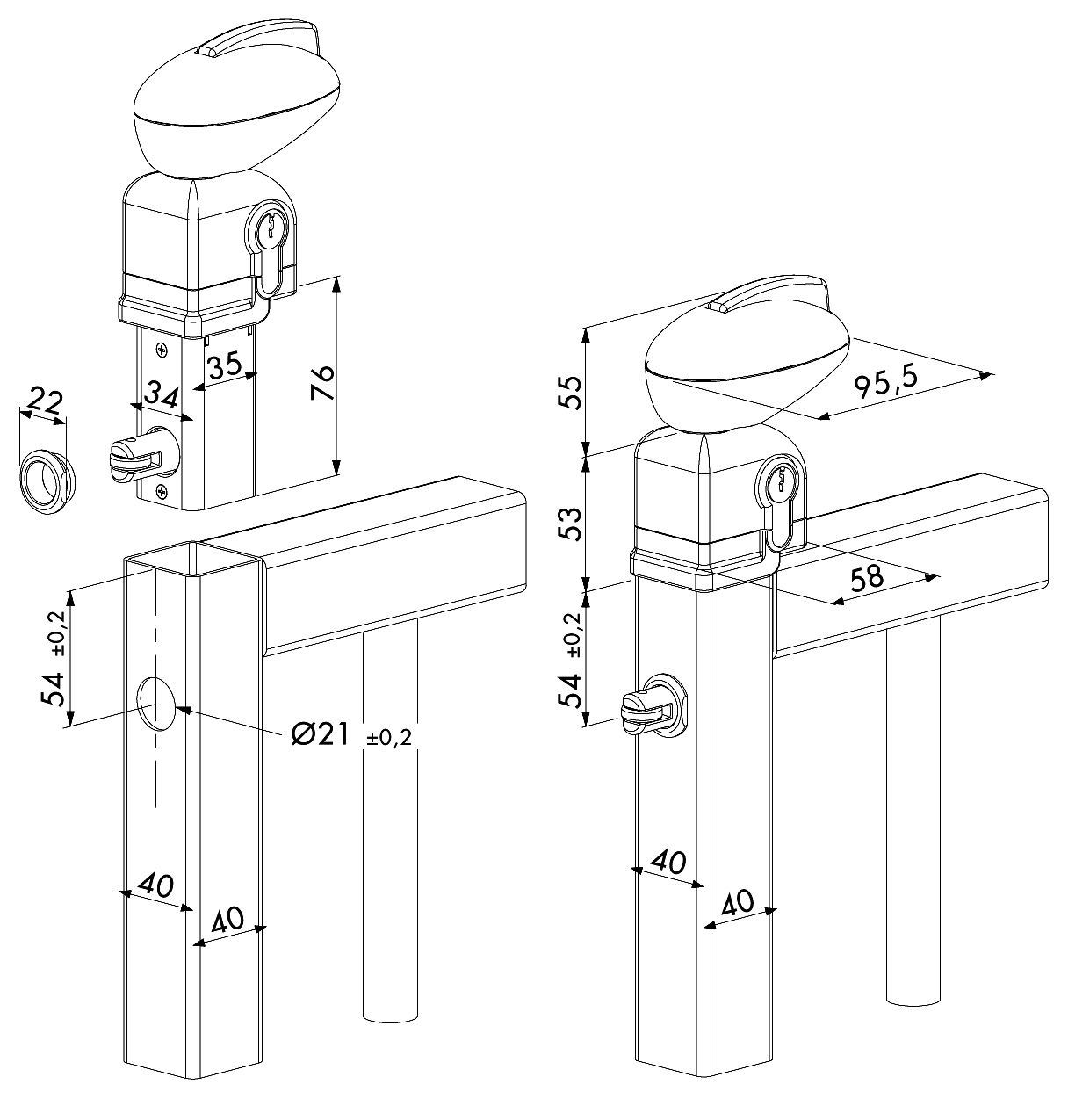 22
34
35
76
54 ±0,2
Ø21 ±0,2
40
40
55
95,5
53
58
54 ±0,2
40
40