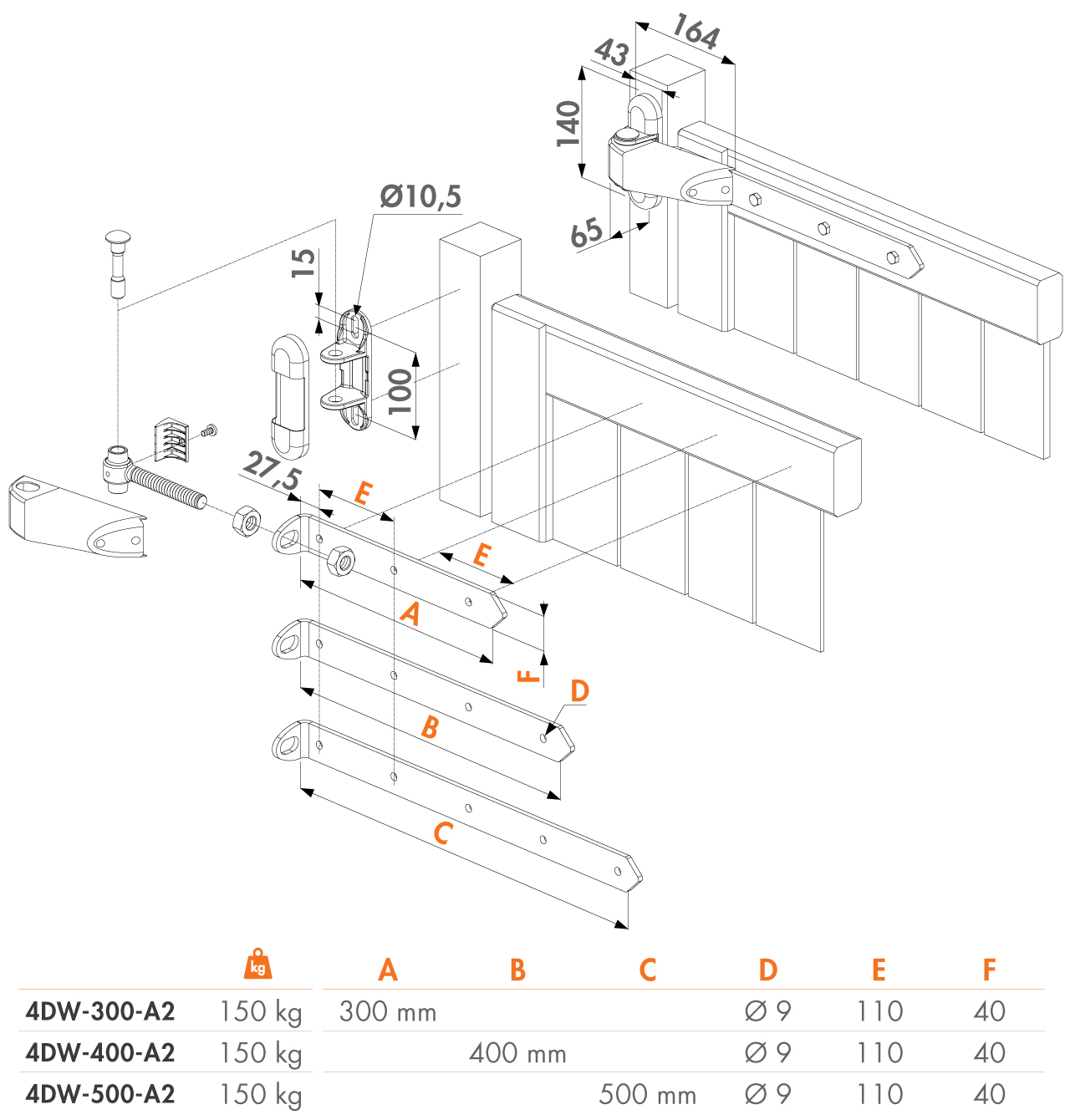 164
43
140
65
Ø10,5
15
100
27,5
E
E
A
F
D
B
C

|  | kg | A | B | C | D | E | F |
|---|---|---|---|---|---|---|---|
| 4DW-300-A2 | 150 kg | 300 mm |  |  | Ø 9 | 110 | 40 |
| 4DW-400-A2 | 150 kg |  | 400 mm |  | Ø 9 | 110 | 40 |
| 4DW-500-A2 | 150 kg |  |  | 500 mm | Ø 9 | 110 | 40 |