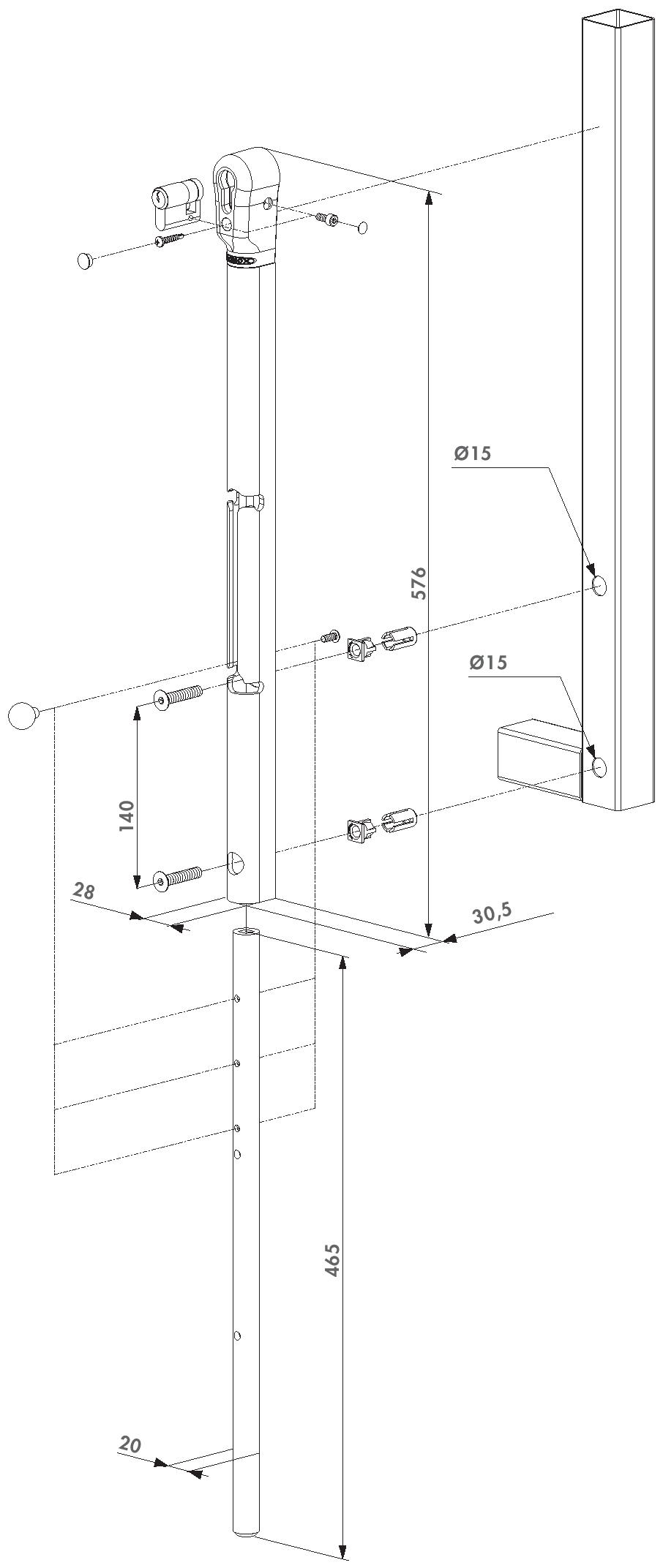 Ø15

576

Ø15

140

28

30,5

465

20