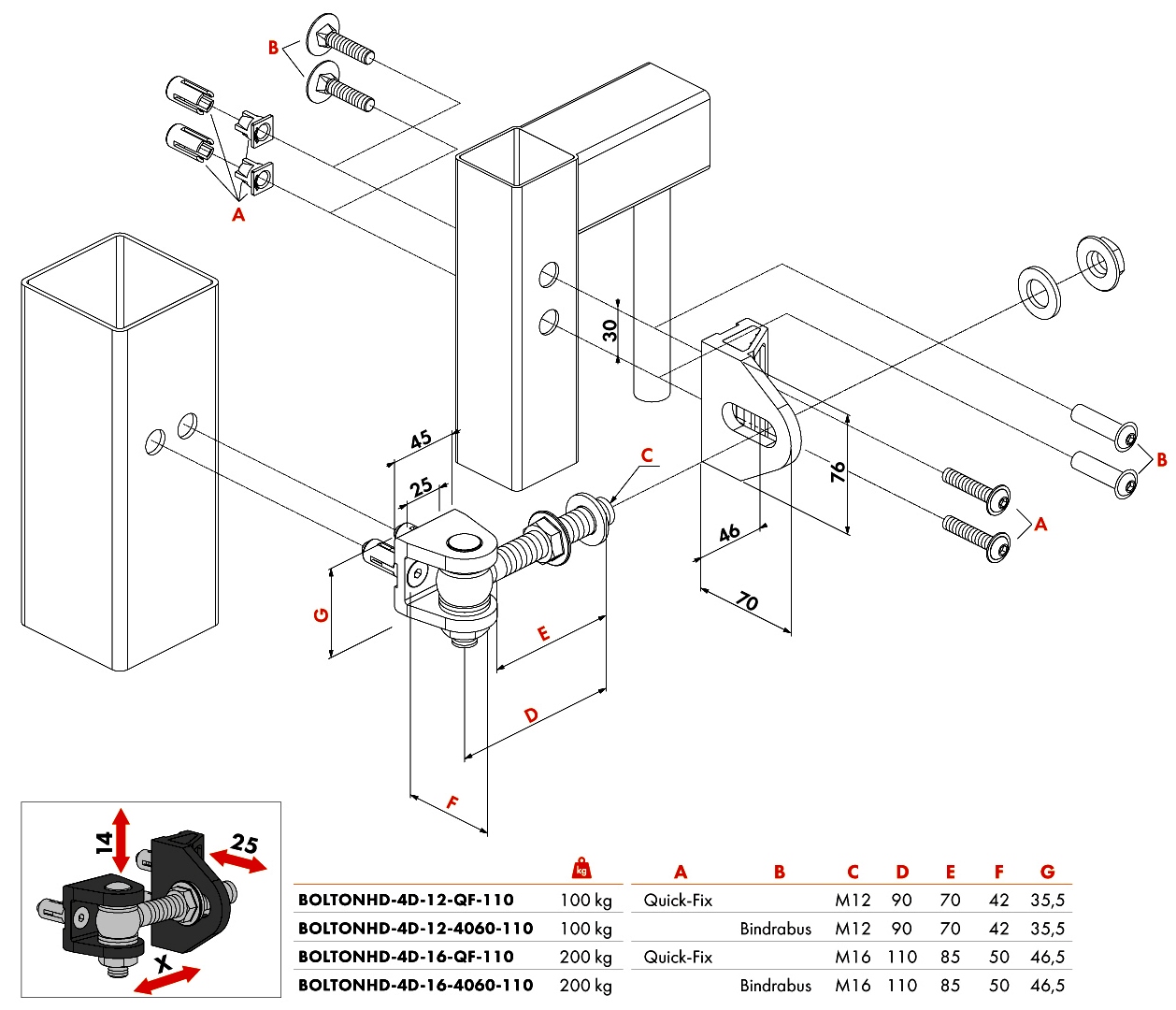 B

A

30

45

25

C

76

46

70

B

A

G

E

D

F

14

25

X

| | kg | A | B | C | D | E | F | G |
|---|---|---|---|---|---|---|---|---|
| BOLTONHD-4D-12-QF-110 | 100 kg | Quick-Fix | | M12 | 90 | 70 | 42 | 35,5 |
| BOLTONHD-4D-12-4060-110 | 100 kg | | Bindrabus | M12 | 90 | 70 | 42 | 35,5 |
| BOLTONHD-4D-16-QF-110 | 200 kg | Quick-Fix | | M16 | 110 | 85 | 50 | 46,5 |
| BOLTONHD-4D-16-4060-110 | 200 kg | | Bindrabus | M16 | 110 | 85 | 50 | 46,5 |