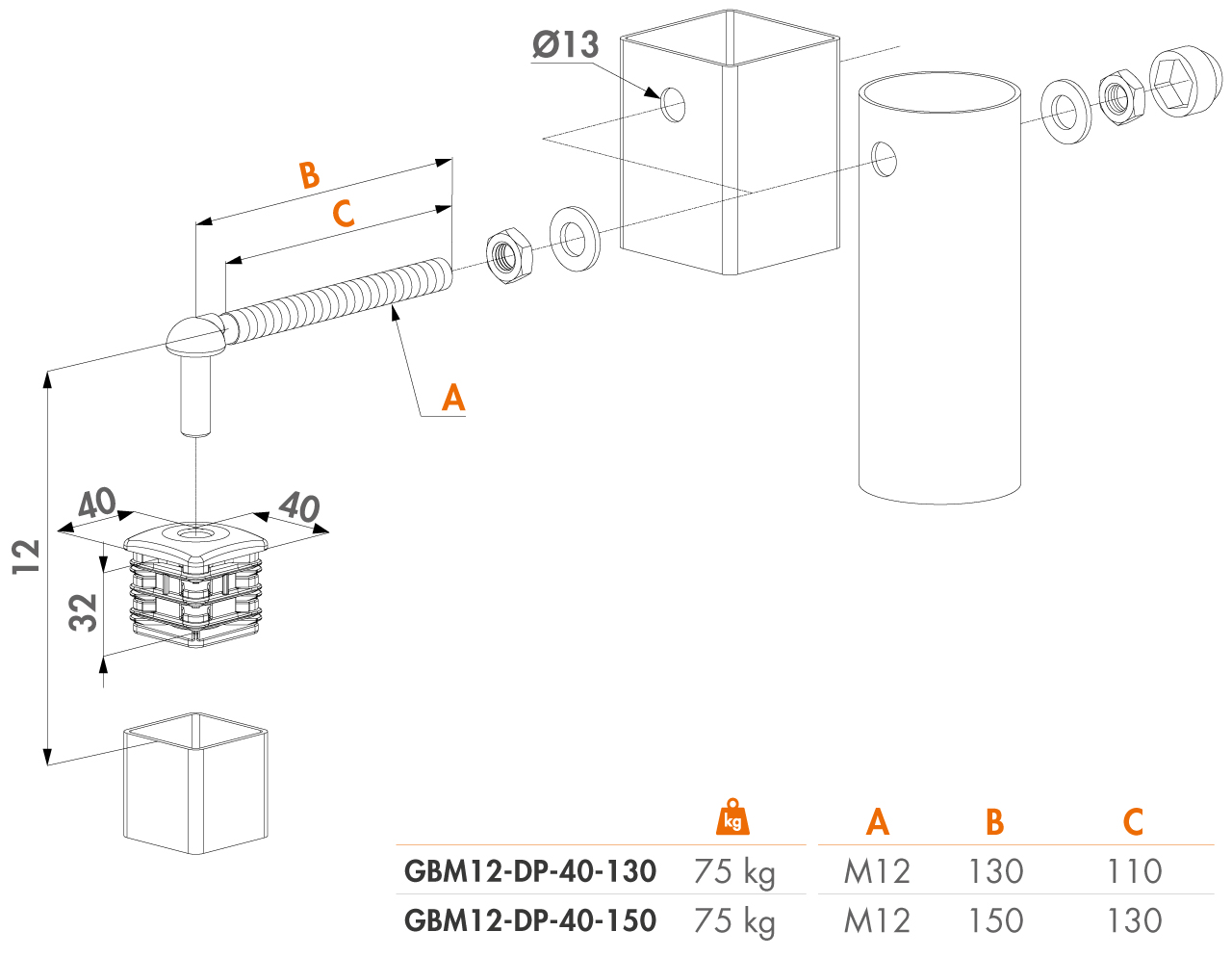 Ø13

B

C

A

40

40

12

32

|  | kg | A | B | C |
|---|---|---|---|---|
| GBM12-DP-40-130 | 75 kg | M12 | 130 | 110 |
| GBM12-DP-40-150 | 75 kg | M12 | 150 | 130 |