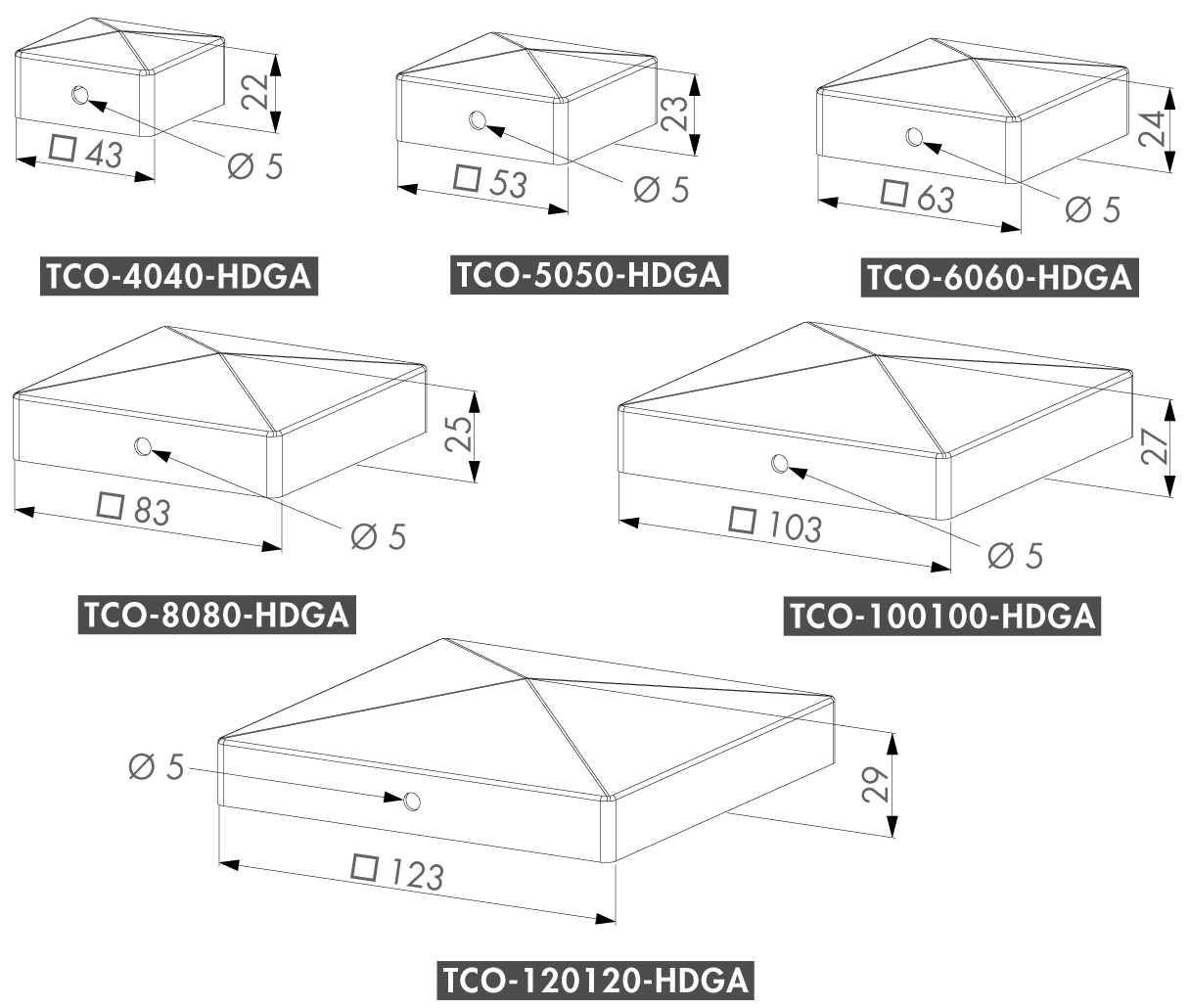 22
□ 43
Ø 5
TCO-4040-HDGA

23
□ 53
Ø 5
TCO-5050-HDGA

24
□ 63
Ø 5
TCO-6060-HDGA

25
□ 83
Ø 5
TCO-8080-HDGA

27
□ 103
Ø 5
TCO-100100-HDGA

Ø 5
29
□ 123
TCO-120120-HDGA