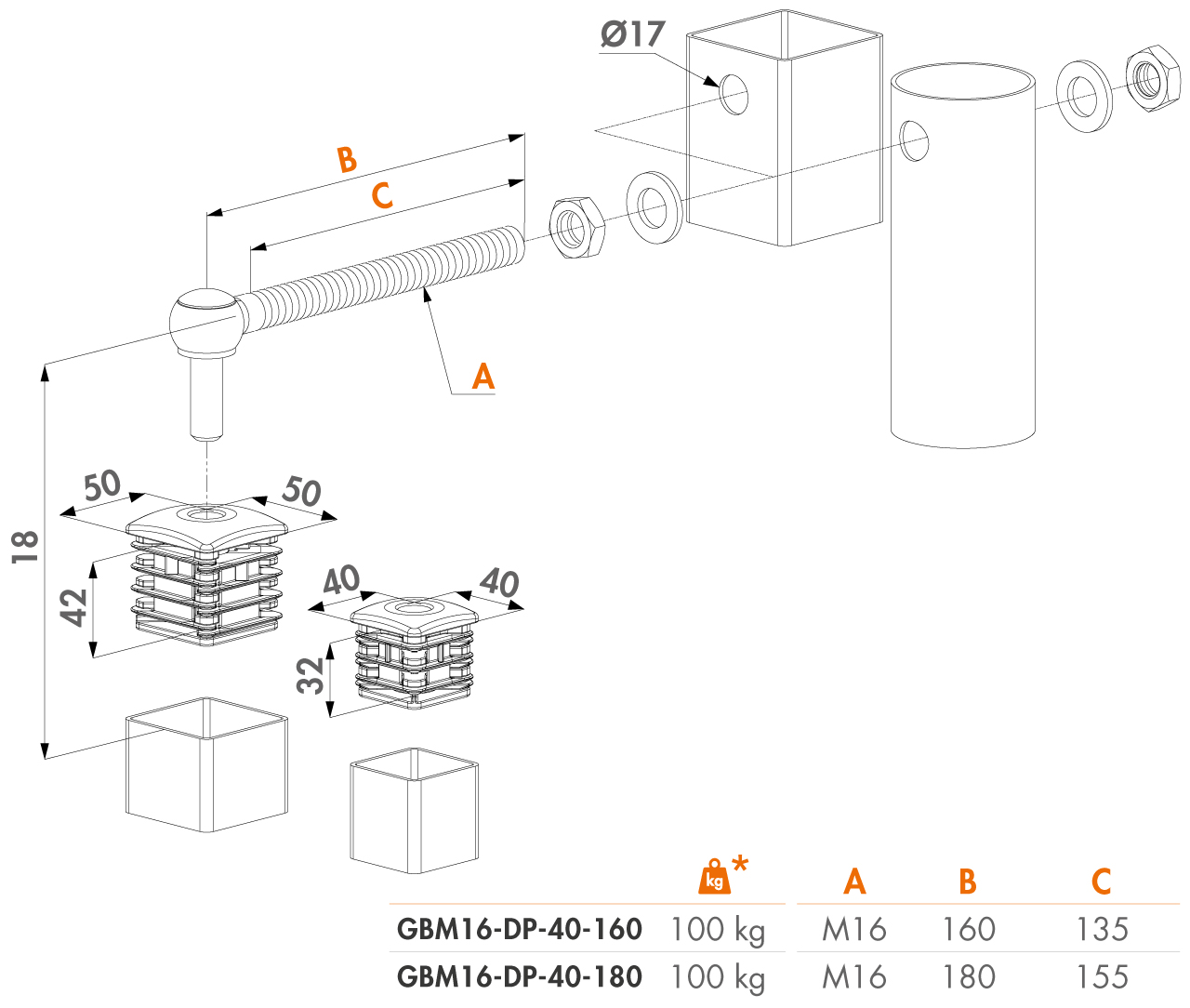 Ø17

B

C

A

18

50

50

42

40

40

32

| | kg * | A | B | C |
|---|---|---|---|---|
| GBM16-DP-40-160 | 100 kg | M16 | 160 | 135 |
| GBM16-DP-40-180 | 100 kg | M16 | 180 | 155 |