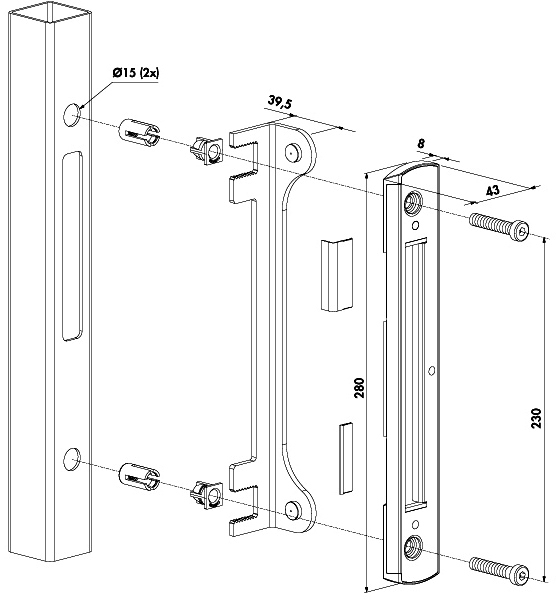 Ø15 (2x)

39,5

8

43

280

230