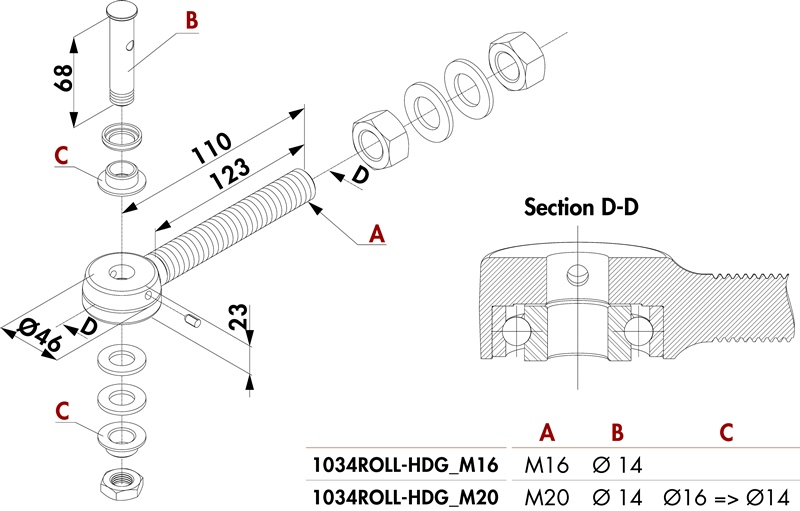 B
68
C
110
123
D
A
Section D-D
Ø46
D
23
C

|  | A | B | C |
|---|---|---|---|
| 1034ROLL-HDG_M16 | M16 | Ø 14 |  |
| 1034ROLL-HDG_M20 | M20 | Ø 14 | Ø16 => Ø14 |