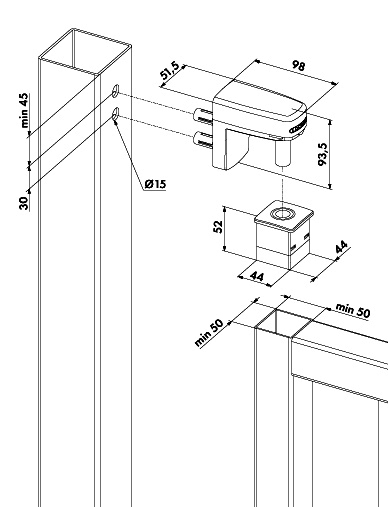 min 45
30
Ø15
51,5
98
93,5
52
44
44
min 50
min 50