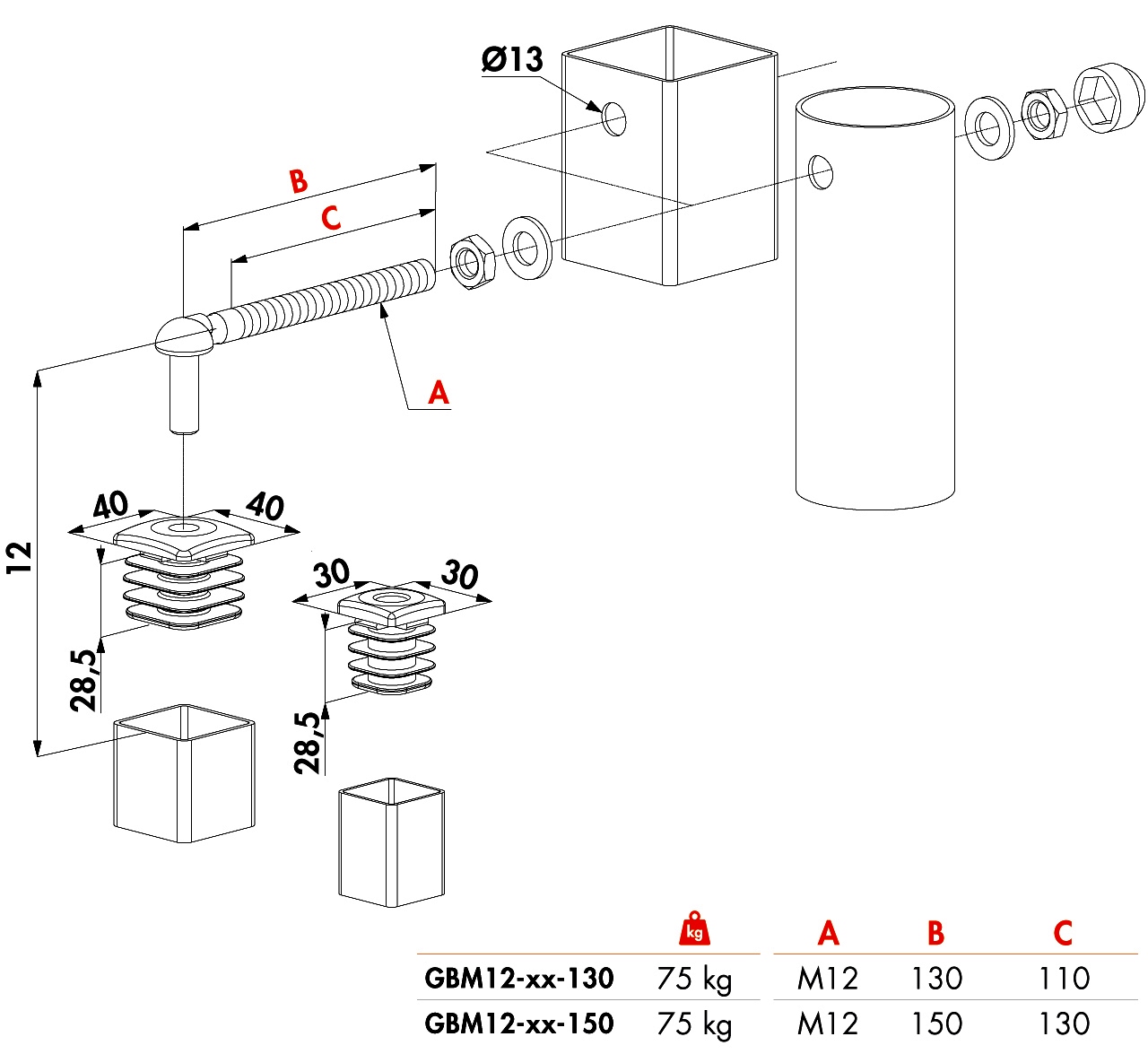 Ø13

B

C

A

12

40

40

28,5

30

30

28,5

| | kg | A | B | C |
|---|---|---|---|---|
| GBM12-xx-130 | 75 kg | M12 | 130 | 110 |
| GBM12-xx-150 | 75 kg | M12 | 150 | 130 |