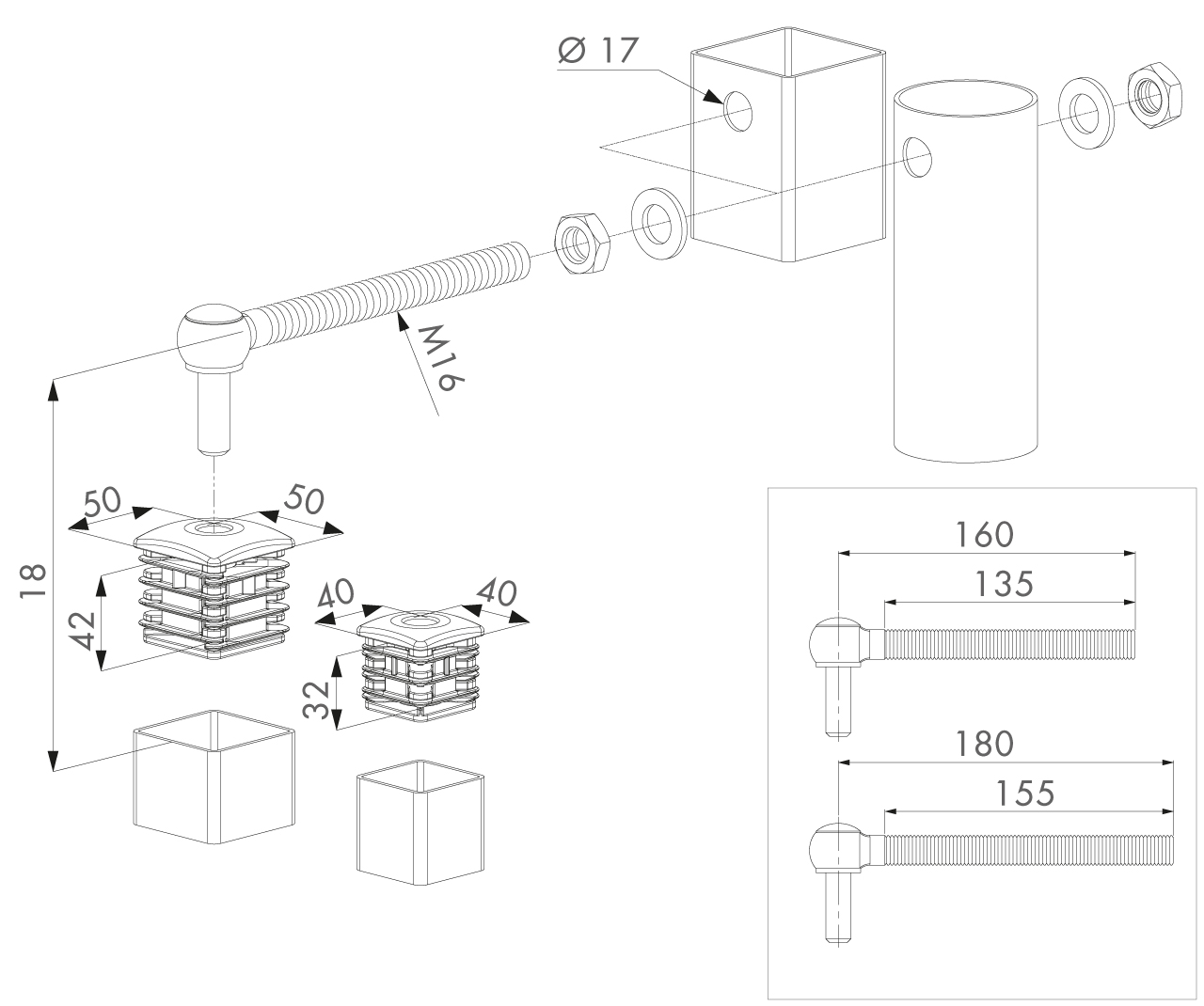 Ø 17

M16

18

50

50

42

40

40

32

160

135

180

155